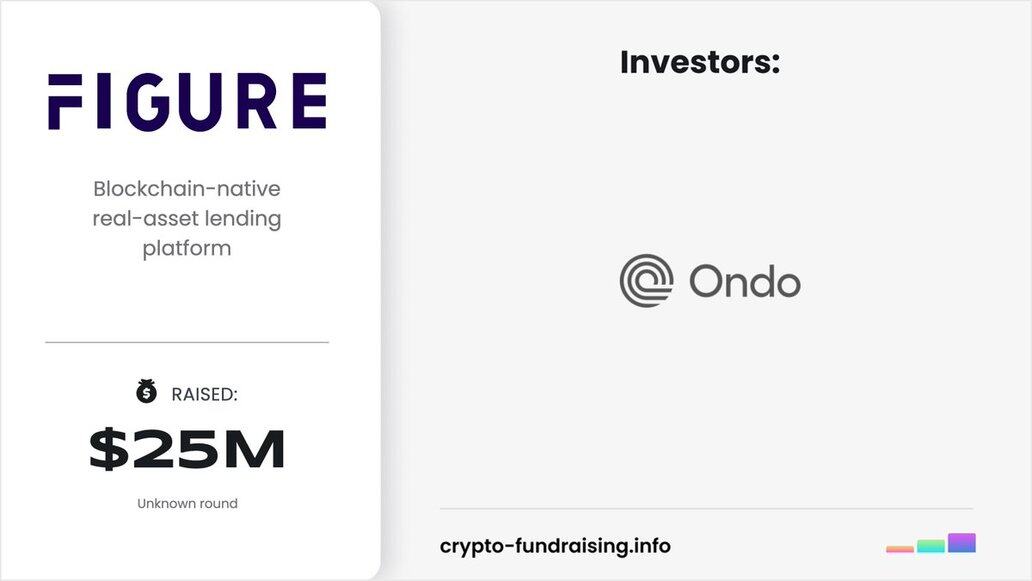 FIGURE

Blockchain-native real-asset lending platform

RAISED:

$25M

Unknown round

Investors:

Ondo

crypto-fundraising.info